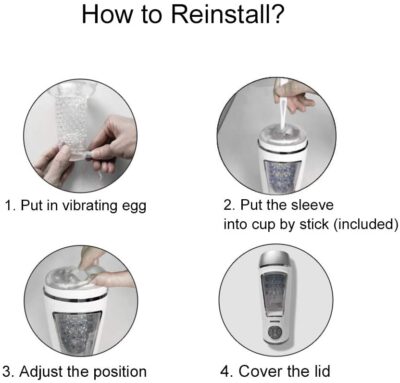 How to Reinstall?

1. Put in vibrating egg

2. Put the sleeve into cup by stick (included)

3. Adjust the position

4. Cover the lid