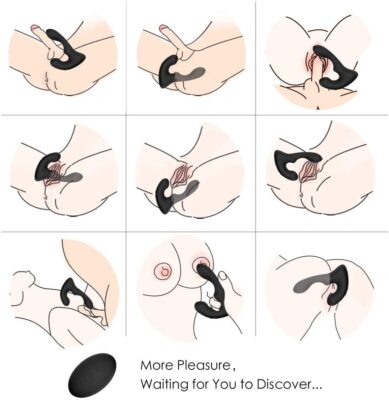 More Pleasure,
Waiting for You to Discover...